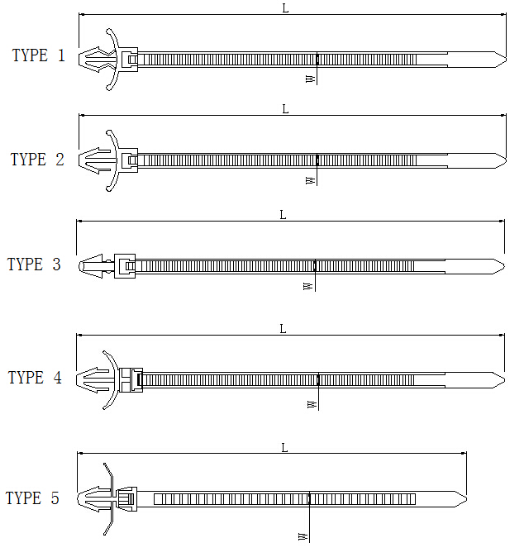 L

TYPE 1

W

L

TYPE 2

W

L

TYPE 3

W

L

TYPE 4

W

L

TYPE 5

W